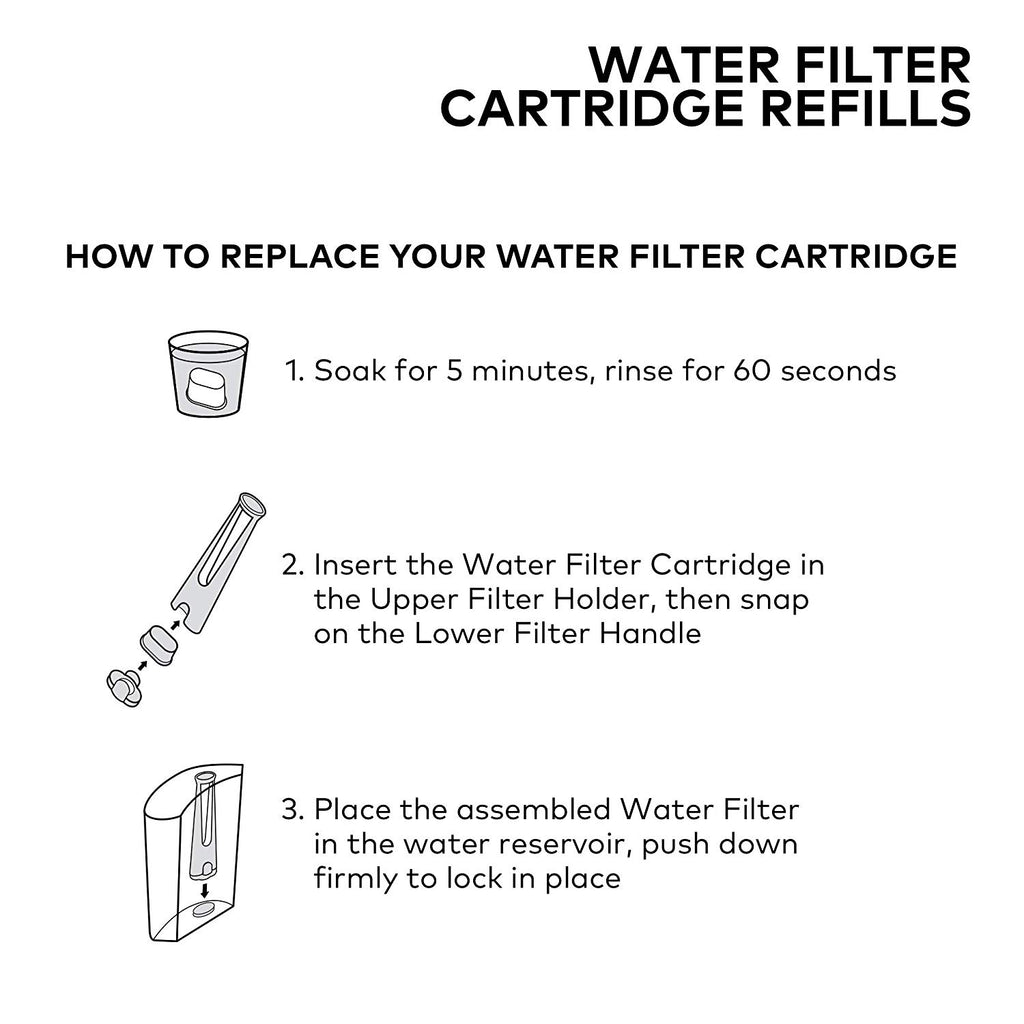 WATER FILTER
CARTRIDGE REFILLS

HOW TO REPLACE YOUR WATER FILTER CARTRIDGE

1. Soak for 5 minutes, rinse for 60 seconds

2. Insert the Water Filter Cartridge in the Upper Filter Holder, then snap on the Lower Filter Handle

3. Place the assembled Water Filter in the water reservoir, push down firmly to lock in place